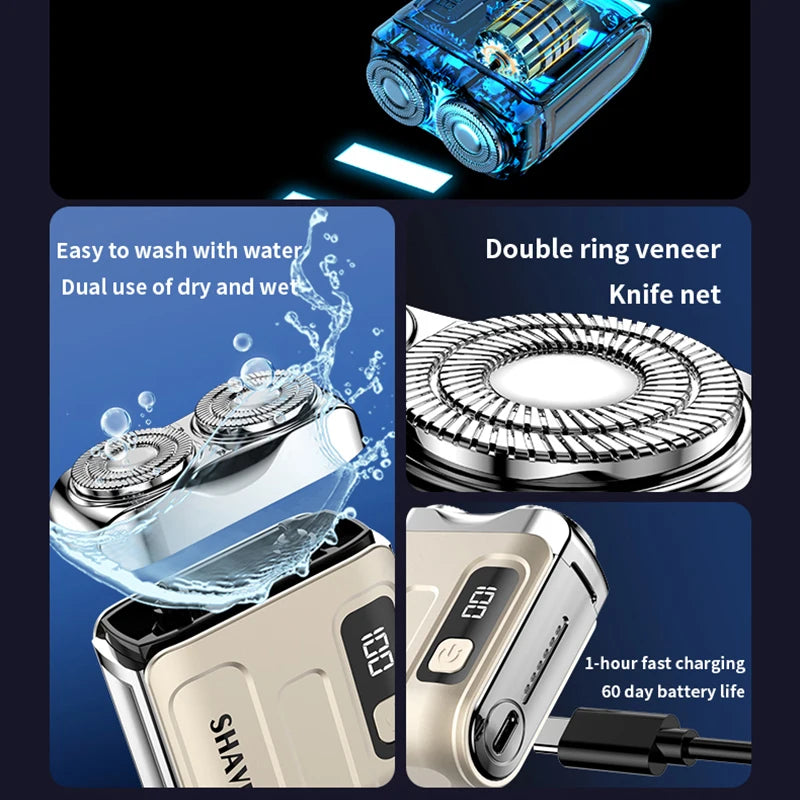 Easy to wash with water
Dual use of dry and wet

Double ring veneer
Knife net

100

SHAV

100

1-hour fast charging
60 day battery life